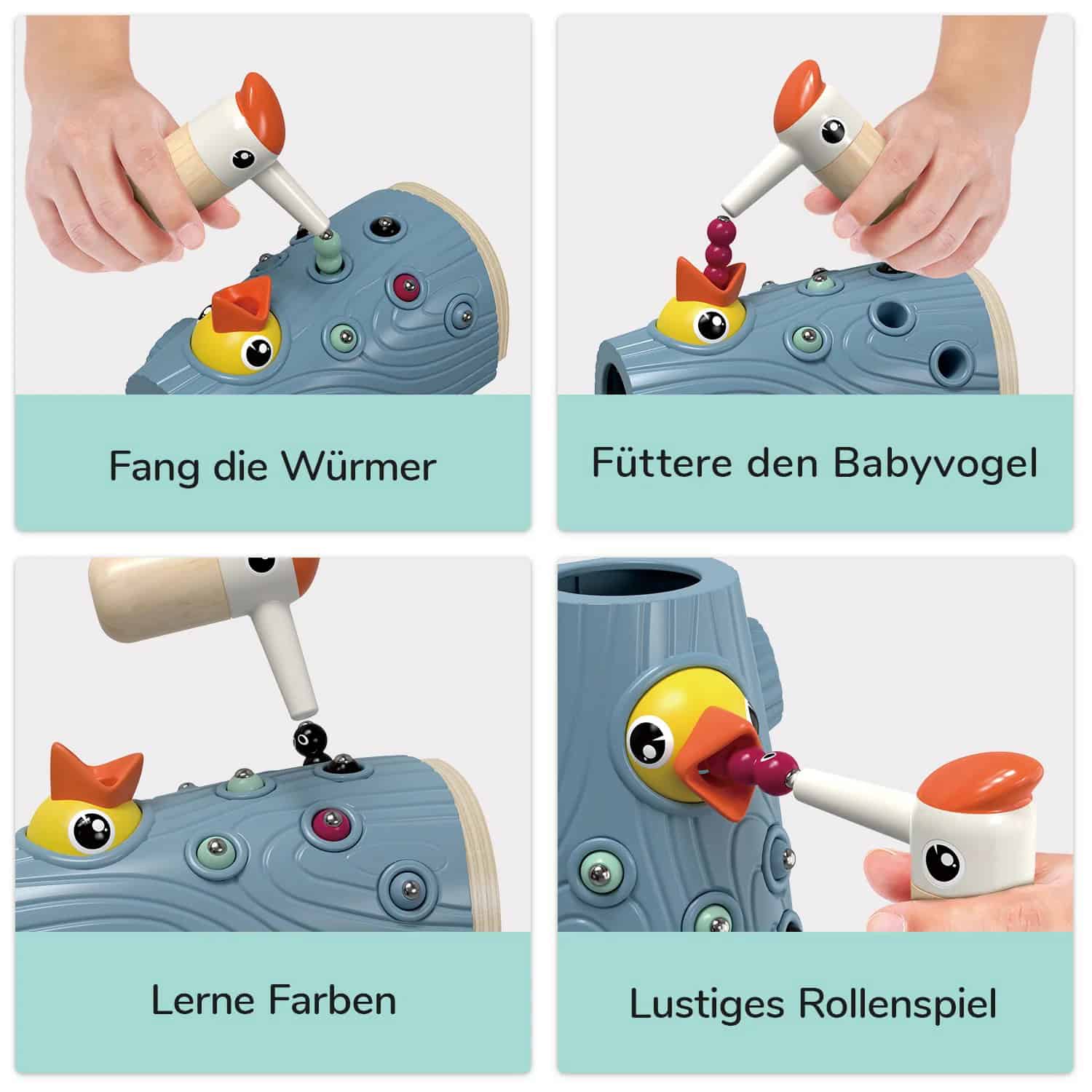 Fang die Würmer

Füttere den Babyvogel

Lerne Farben

Lustiges Rollenspiel