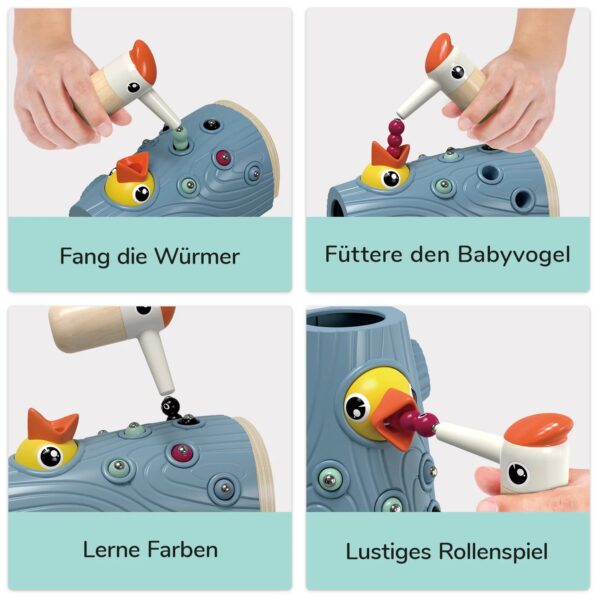 Fang die Würmer

Füttere den Babyvogel

Lerne Farben

Lustiges Rollenspiel