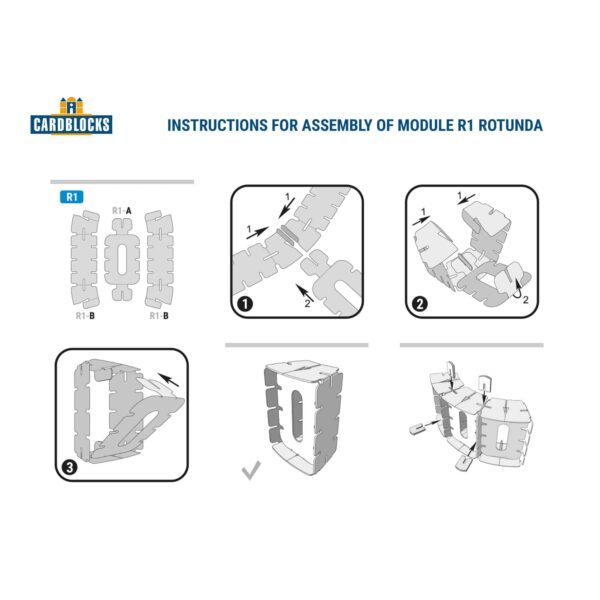 CARDBLOCKS

INSTRUCTIONS FOR ASSEMBLY OF MODULE R1 ROTUNDA

R1

R1-A

R1-B

R1-B

1

1

2

1

1

1

2

2

3