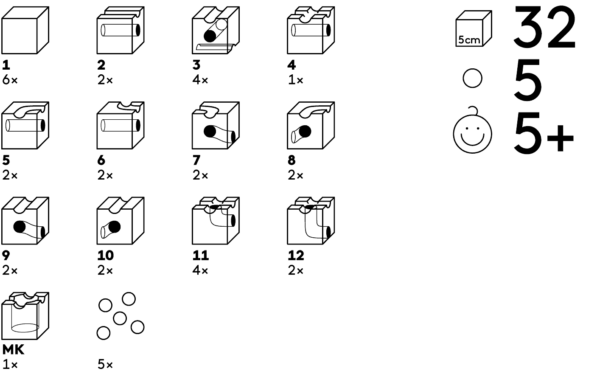 1
6×

2
2×

3
4×

4
1×

5
2×

6
2×

7
2×

8
2×

9
2×

10
2×

11
4×

12
2×

MK
1×

5×

5cm
32

5

5+